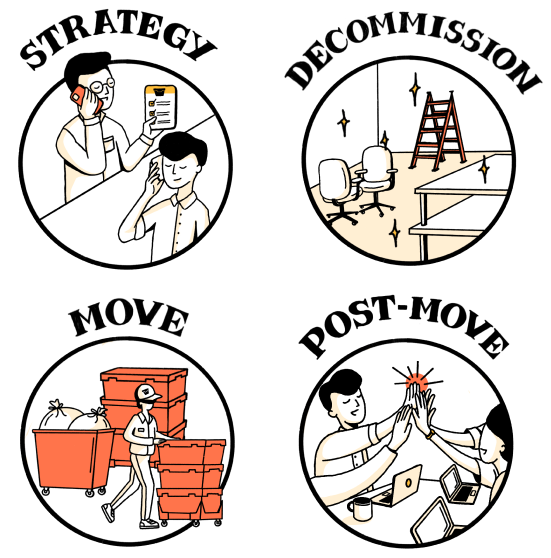 STRATEGY

DECOMMISSION

MOVE

POST-MOVE